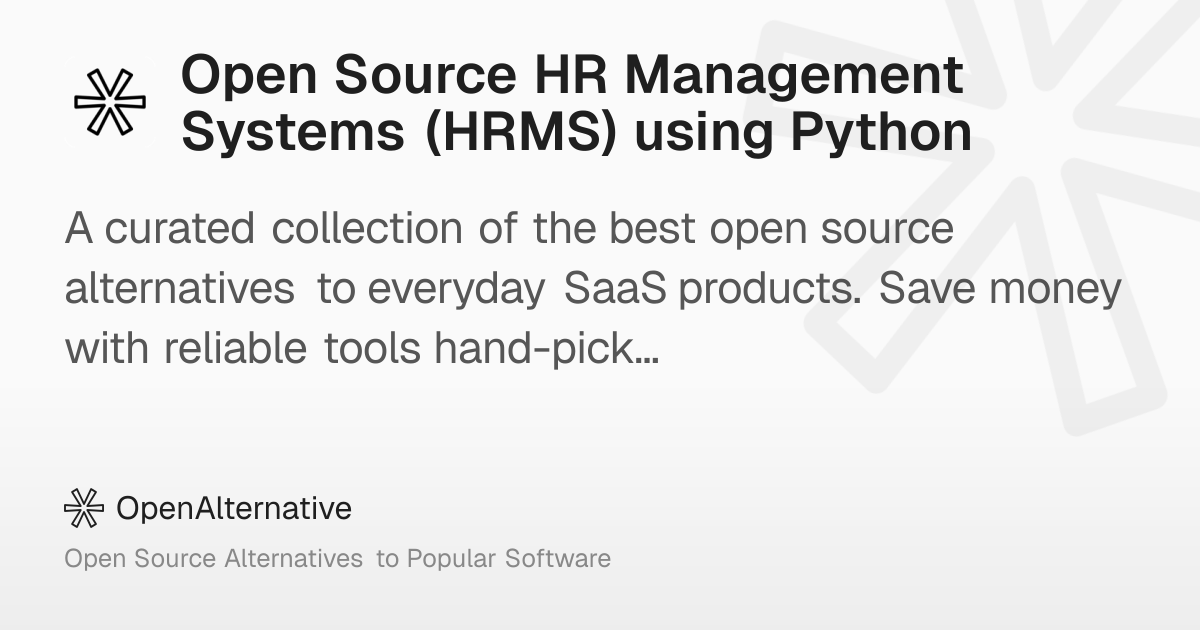 Open Source HR Management Systems (HRMS) using Python

A curated collection of the best open source alternatives to everyday SaaS products. Save money with reliable tools hand-pick...

OpenAlternative

Open Source Alternatives to Popular Software