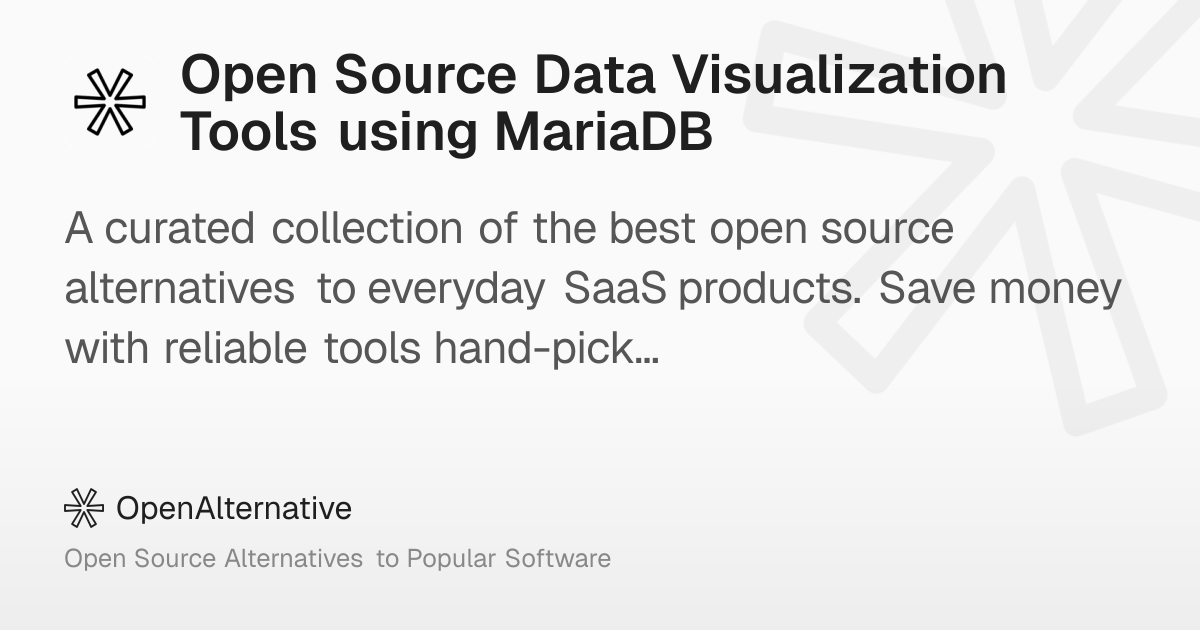 Open Source Data Visualization Tools using MariaDB

A curated collection of the best open source alternatives to everyday SaaS products. Save money with reliable tools hand-pick...

OpenAlternative

Open Source Alternatives to Popular Software