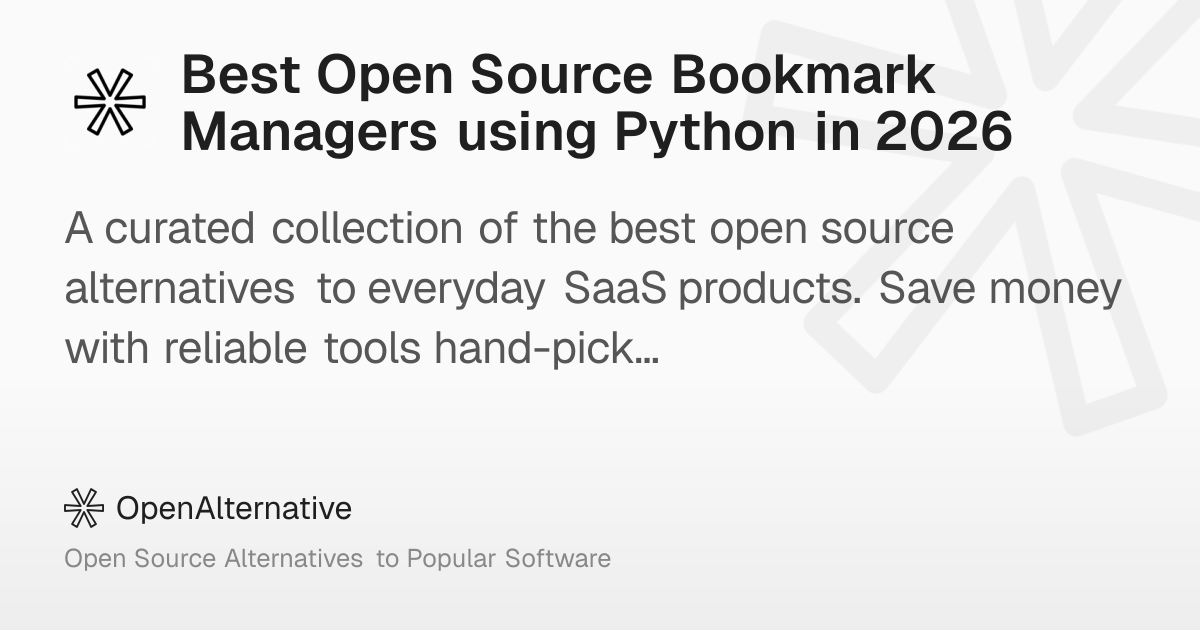 Best Open Source Bookmark Managers using Python in 2026

A curated collection of the best open source alternatives to everyday SaaS products. Save money with reliable tools hand-pick...

OpenAlternative

Open Source Alternatives to Popular Software